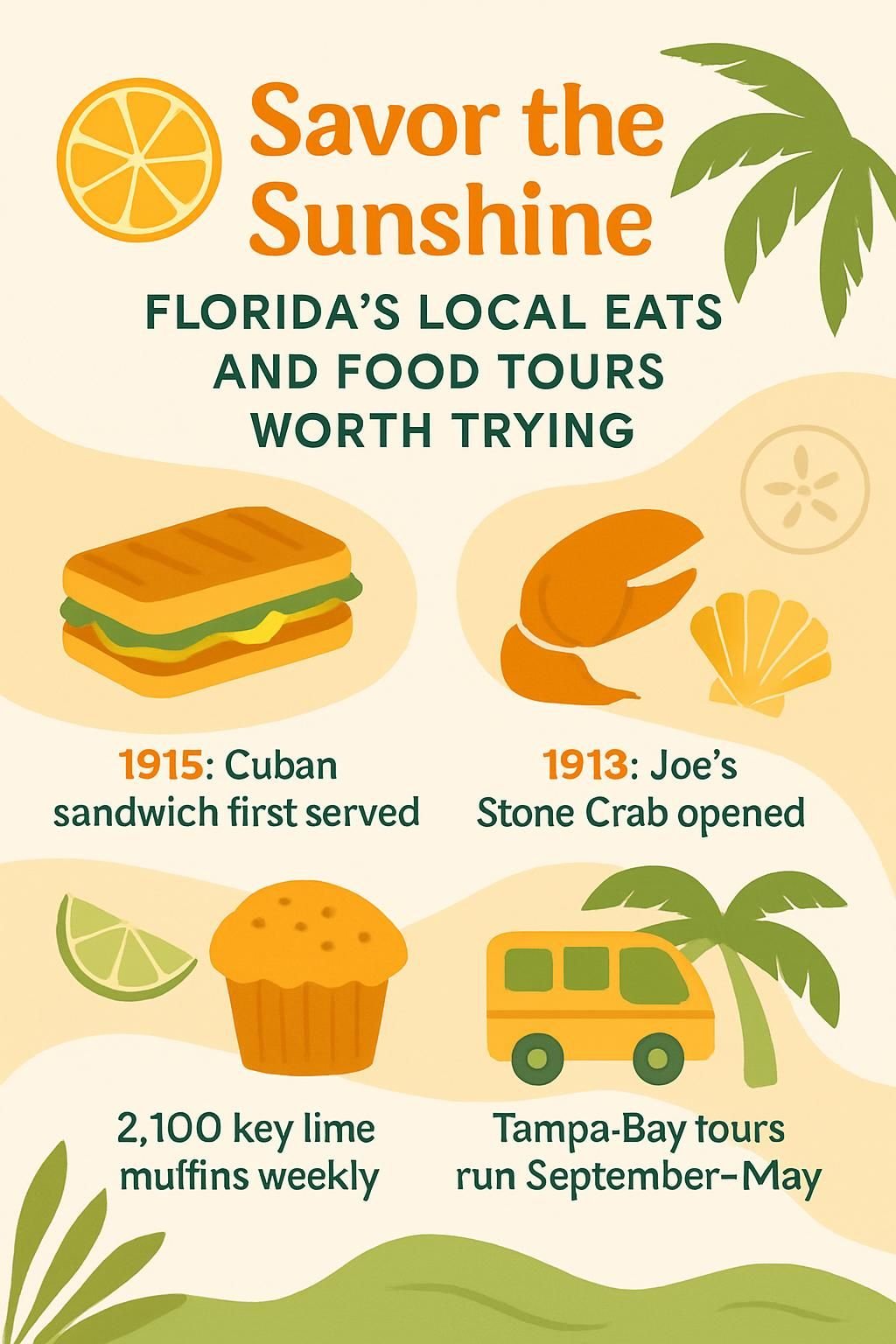 Savor the Sunshine

FLORIDA'S LOCAL EATS AND FOOD TOURS WORTH TRYING

1915: Cuban sandwich first served

1913: Joe's Stone Crab opened

2,100 key lime muffins weekly

Tampa-Bay tours run September–May